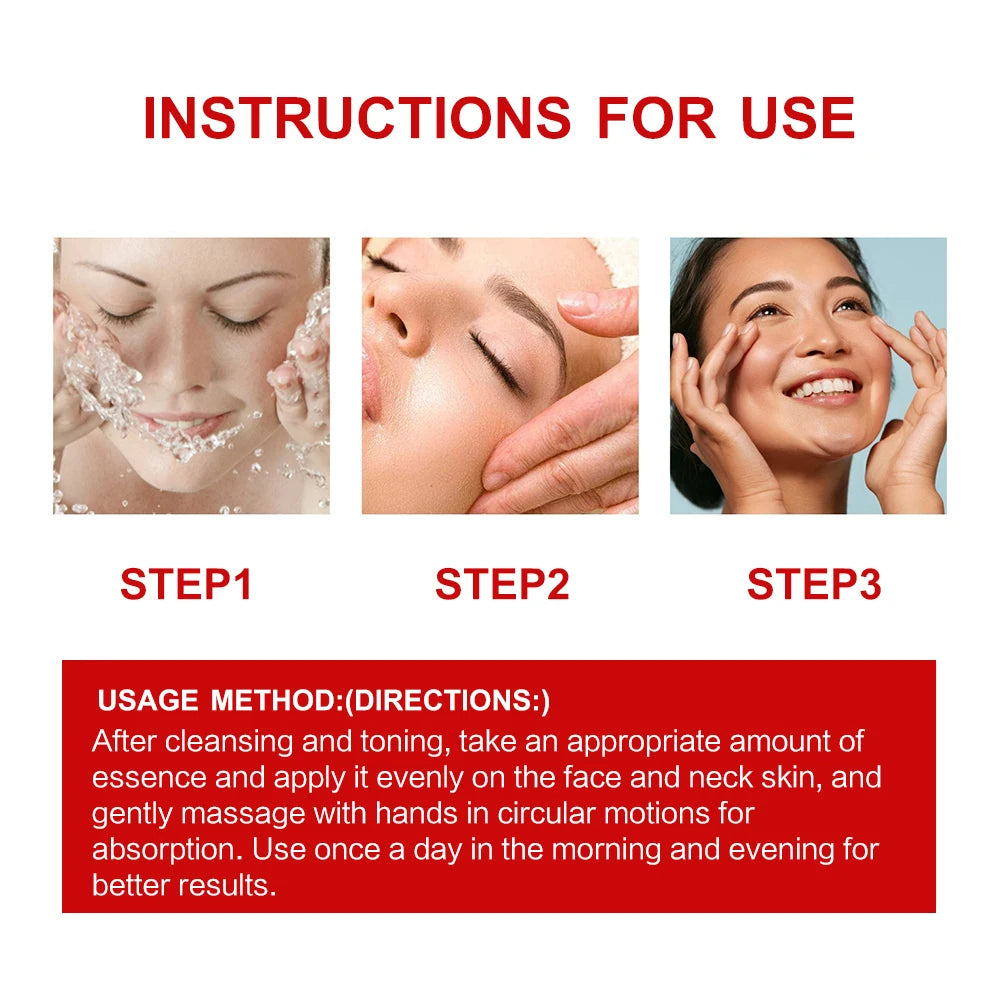 INSTRUCTIONS FOR USE

STEP1

STEP2

STEP3

USAGE METHOD:(DIRECTIONS:)
After cleansing and toning, take an appropriate amount of essence and apply it evenly on the face and neck skin, and gently massage with hands in circular motions for absorption. Use once a day in the morning and evening for better results.