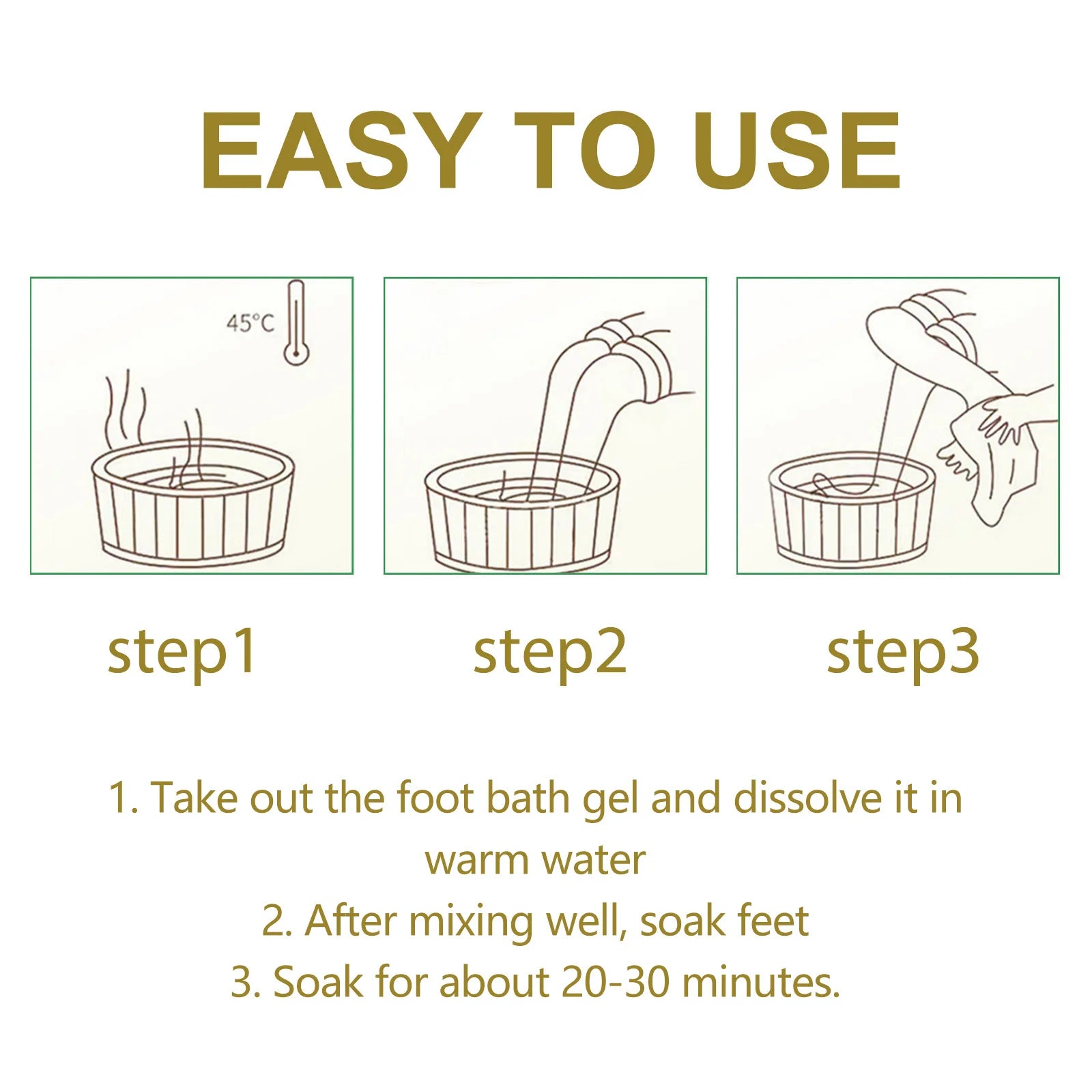 EASY TO USE

45°C

step1

step2

step3

1. Take out the foot bath gel and dissolve it in warm water
2. After mixing well, soak feet
3. Soak for about 20-30 minutes.